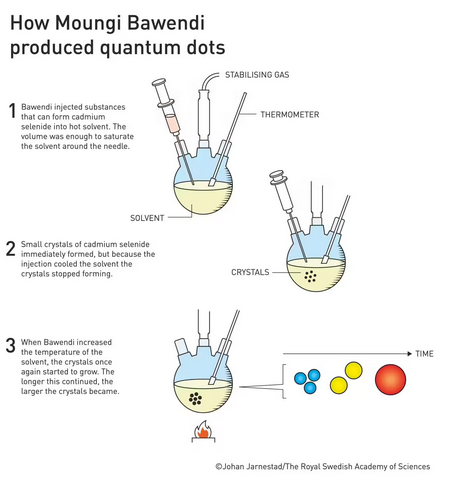 How Moungi Bawendi produced quantum dots

STABILISING GAS

THERMOMETER

1 Bawendi injected substances that can form cadmium selenide into hot solvent. The volume was enough to saturate the solvent around the needle.

SOLVENT

2 Small crystals of cadmium selenide immediately formed, but because the injection cooled the solvent the crystals stopped forming.

CRYSTALS

3 When Bawendi increased the temperature of the solvent, the crystals once again started to grow. The longer this continued, the larger the crystals became.

TIME

©Johan Jarnestad/The Royal Swedish Academy of Sciences